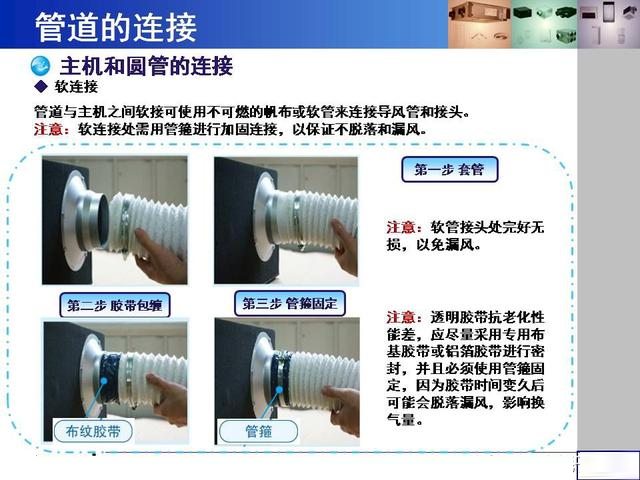 管道的连接

主机和圆管的连接

◆ 软连接

管道与主机之间软接可使用不可燃的帆布或软管来连接导风管和接头。
注意：软连接处需用管箍进行加固连接，以保证不脱落和漏风。

第一步 套管

注意：软管接头处完好无损，以免漏风。

第二步 胶带包缠

第三步 管箍固定

注意：透明胶带抗老化性能差，应尽量采用专用布基胶带或铝箔胶带进行密封，并且必须使用管箍固定，因为胶带时间变久后可能会脱落漏风，影响换气量。

布纹胶带

管箍